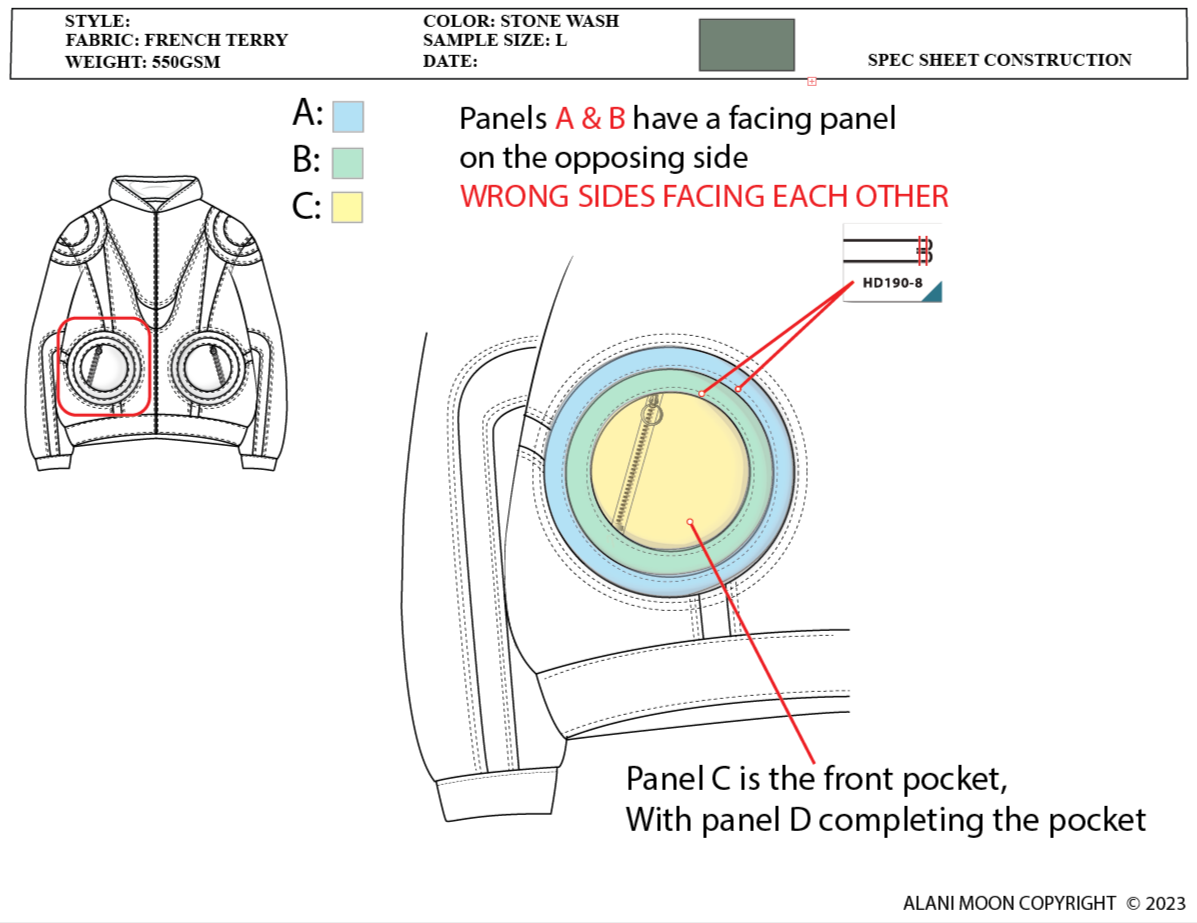 STYLE:
FABRIC: FRENCH TERRY
WEIGHT: 550GSM

COLOR: STONE WASH
SAMPLE SIZE: L
DATE:

SPEC SHEET CONSTRUCTION

A:
B:
C:

Panels A & B have a facing panel on the opposing side
WRONG SIDES FACING EACH OTHER

HD190-8

Panel C is the front pocket,
With panel D completing the pocket

ALANI MOON COPYRIGHT © 2023