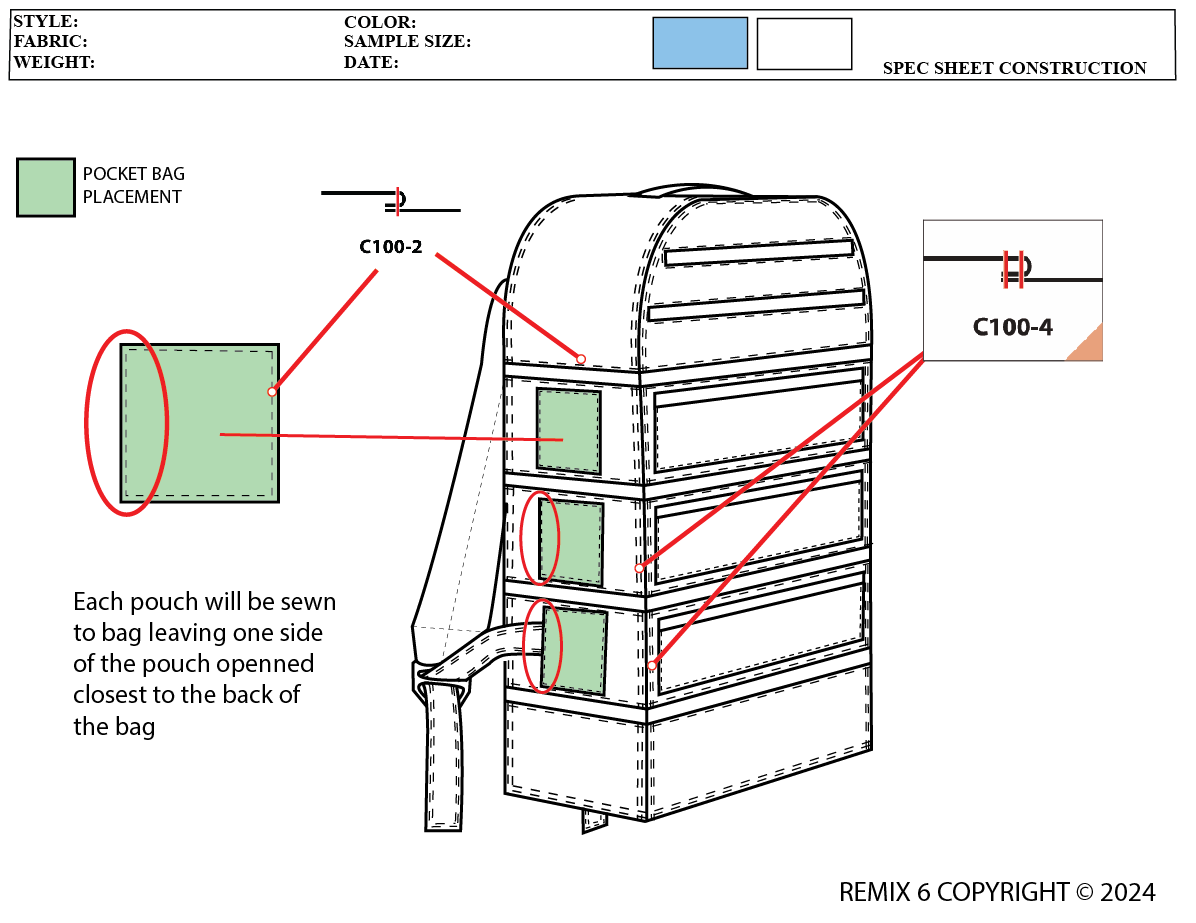 STYLE:
FABRIC:
WEIGHT:

COLOR:
SAMPLE SIZE:
DATE:

SPEC SHEET CONSTRUCTION

POCKET BAG PLACEMENT

C100-2

C100-4

Each pouch will be sewn to bag leaving one side of the pouch openned closest to the back of the bag

REMIX 6 COPYRIGHT © 2024